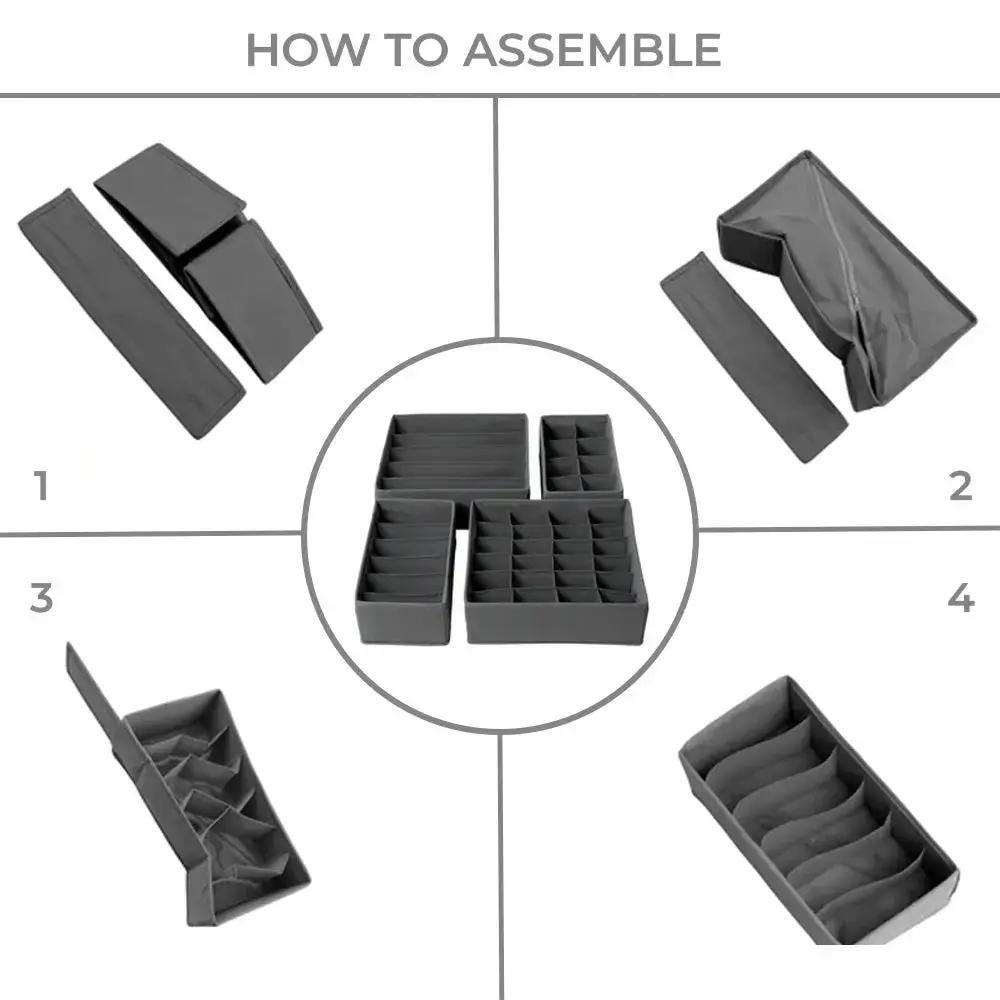 HOW TO ASSEMBLE

1

2

3

4